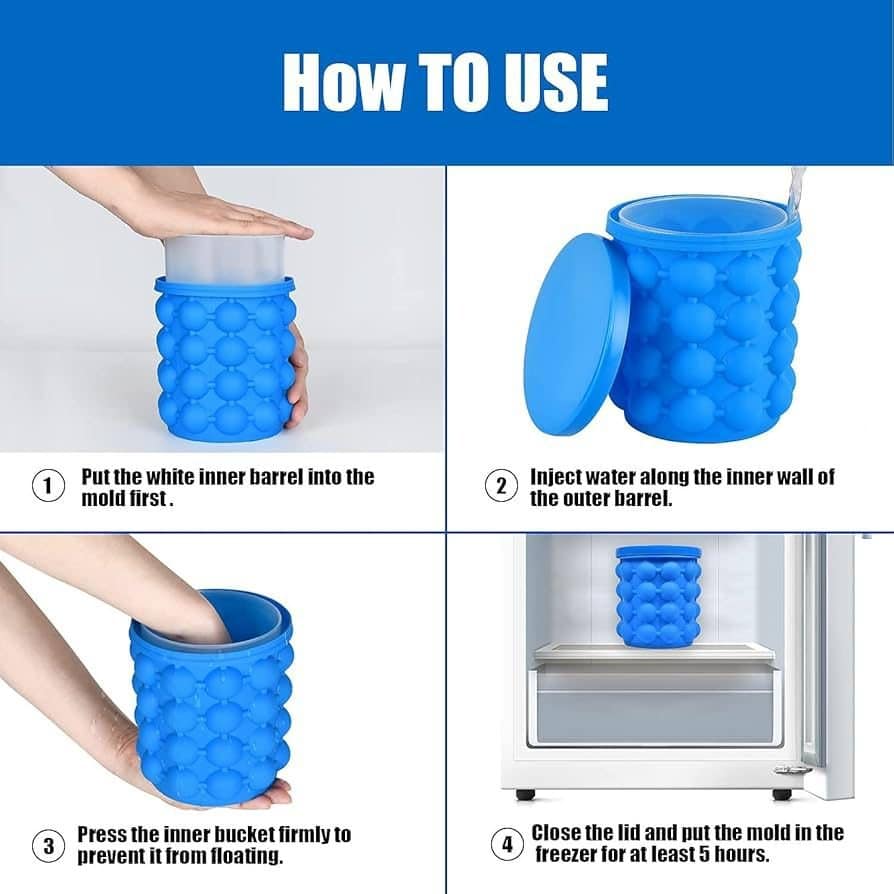 How TO USE

1 Put the white inner barrel into the mold first .

2 Inject water along the inner wall of the outer barrel.

3 Press the inner bucket firmly to prevent it from floating.

4 Close the lid and put the mold in the freezer for at least 5 hours.