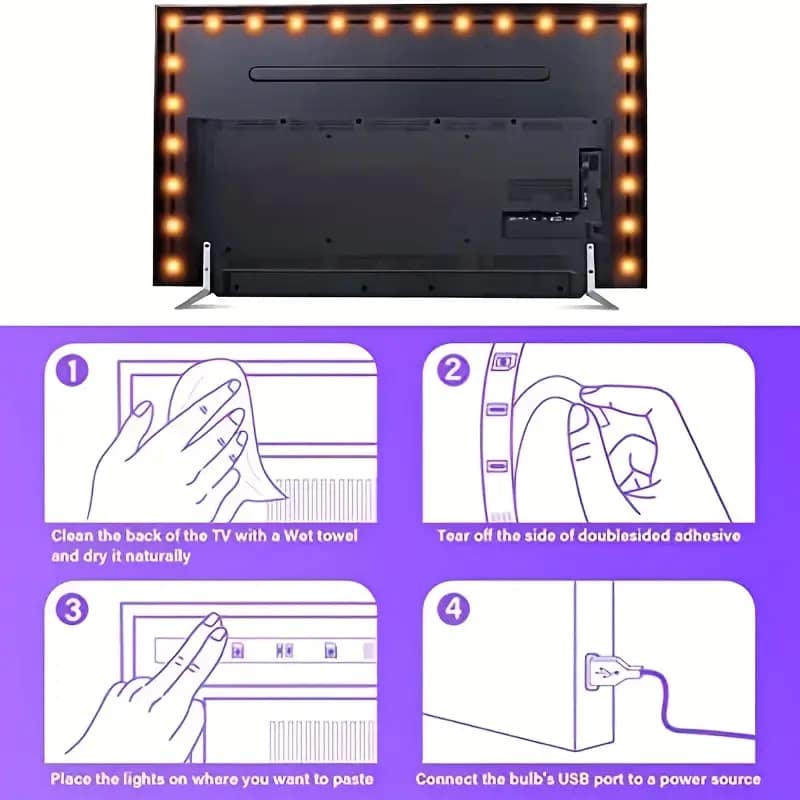 1

Clean the back of the TV with a Wet towel and dry it naturally

2

Tear off the side of doublesided adhesive

3

Place the lights on where you want to paste

4

Connect the bulb's USB port to a power source