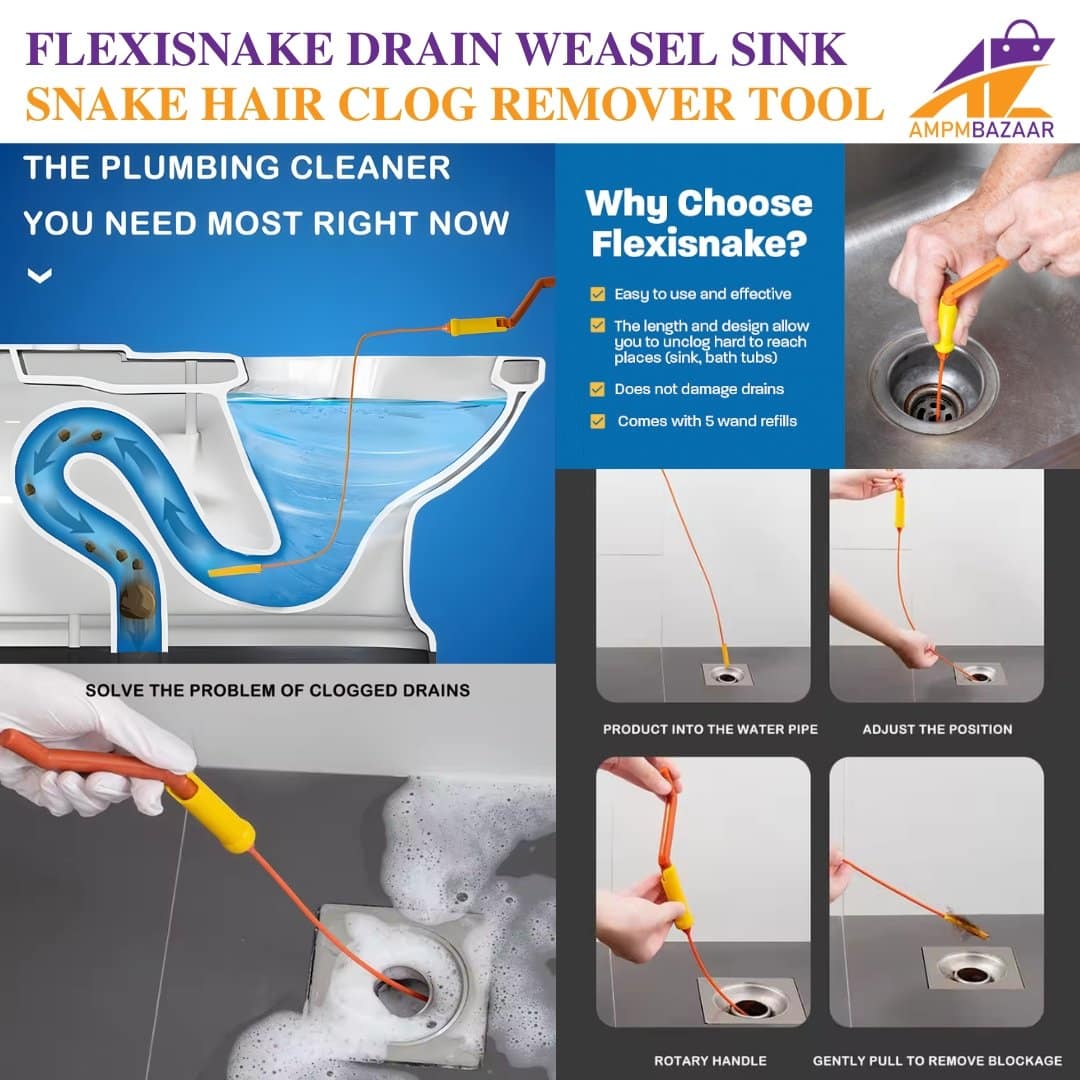 FLEXISNAKE DRAIN WEASEL SINK
SNAKE HAIR CLOG REMOVER TOOL

AMPMBAZAAR

THE PLUMBING CLEANER
YOU NEED MOST RIGHT NOW

Why Choose Flexisnake?

Easy to use and effective

The length and design allow you to unclog hard to reach places (sink, bath tubs)

Does not damage drains

Comes with 5 wand refills

SOLVE THE PROBLEM OF CLOGGED DRAINS

PRODUCT INTO THE WATER PIPE

ADJUST THE POSITION

ROTARY HANDLE

GENTLY PULL TO REMOVE BLOCKAGE